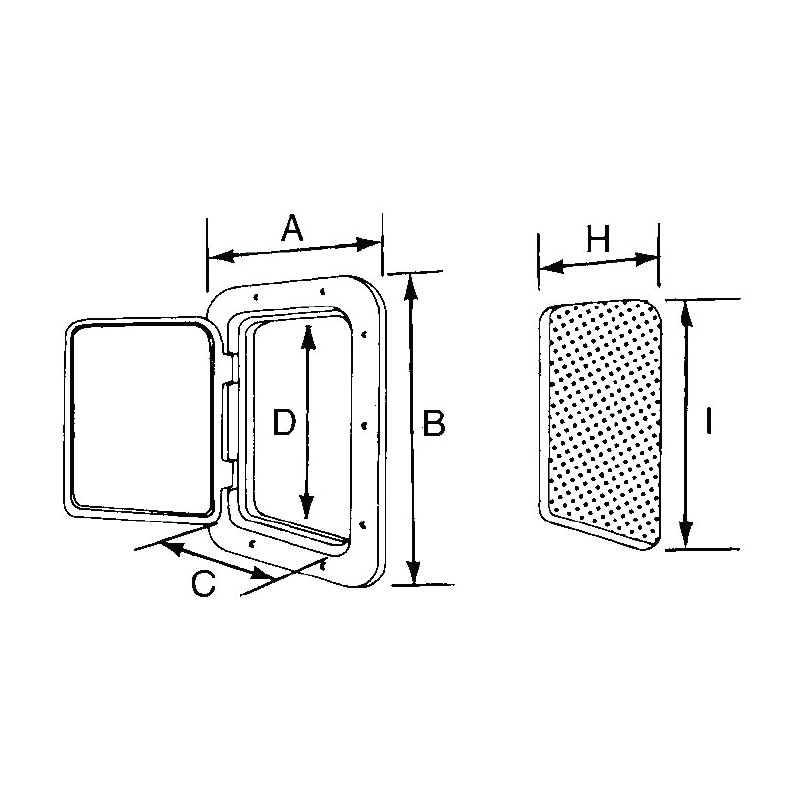 A
D
B
C
H
I